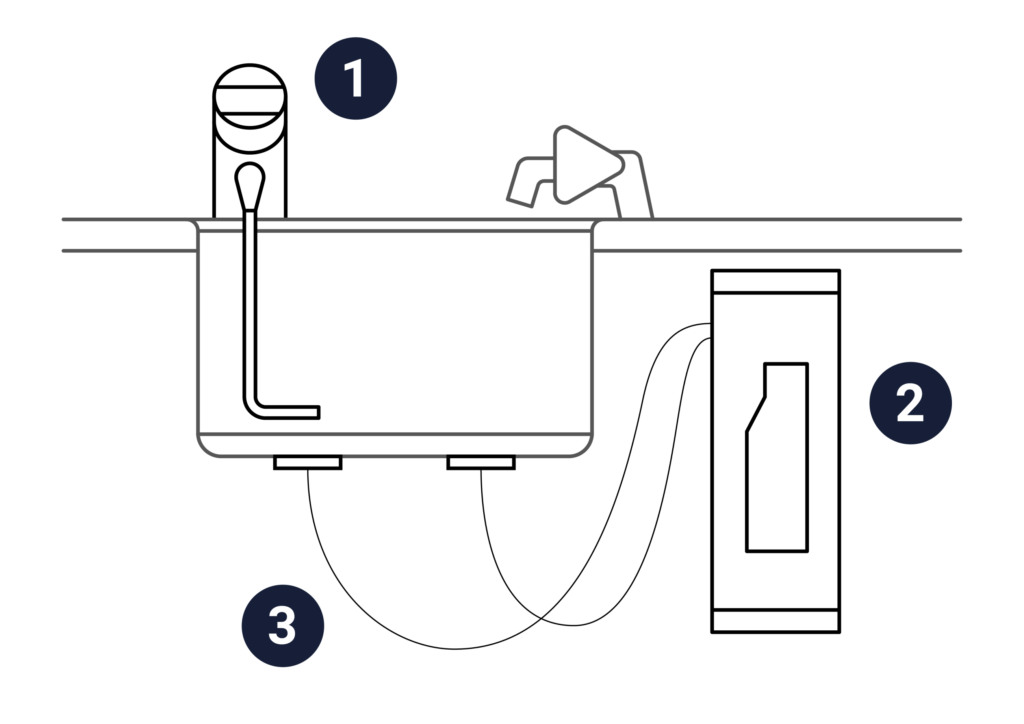 1
2
3